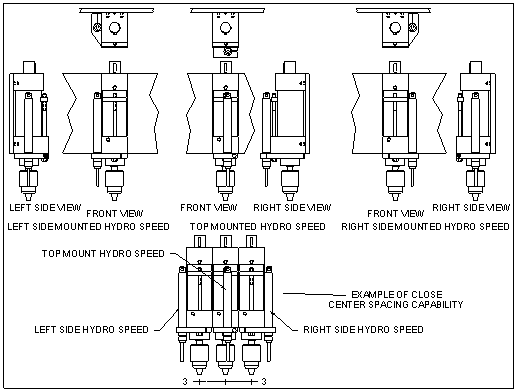 LEFT SIDE VIEW
FRONT VIEW
LEFT SIDE MOUNTED HYDRO SPEED

FRONT VIEW
RIGHT SIDE VIEW
TOP MOUNTED HYDRO SPEED

FRONT VIEW
RIGHT SIDE VIEW
RIGHT SIDE MOUNTED HYDRO SPEED

TOP MOUNT HYDRO SPEED

EXAMPLE OF CLOSE CENTER SPACING CAPABILITY

LEFT SIDE HYDRO SPEED

RIGHT SIDE HYDRO SPEED

3
3